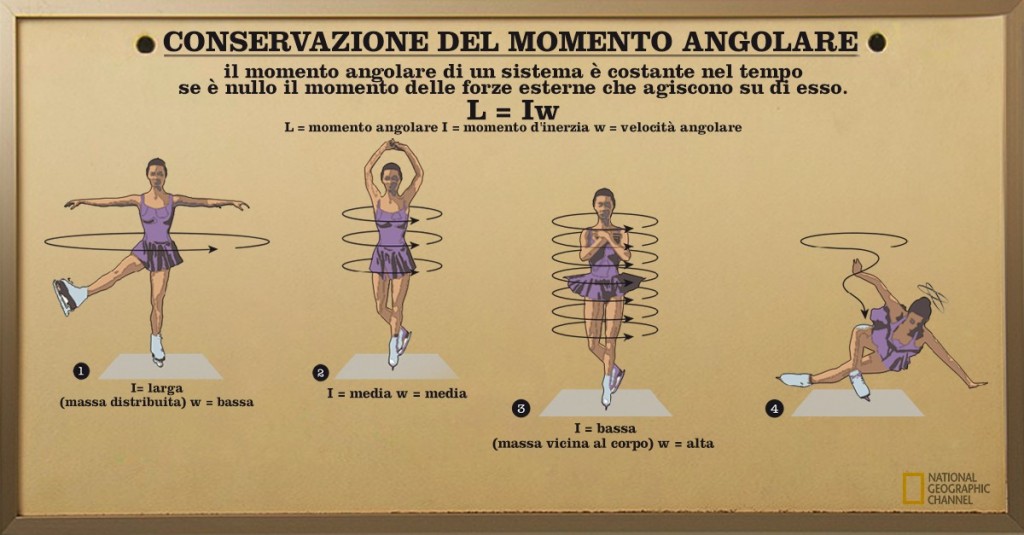 CONSERVAZIONE DEL MOMENTO ANGOLARE

il momento angolare di un sistema è costante nel tempo se è nullo il momento delle forze esterne che agiscono su di esso.

L = Iw

L = momento angolare I = momento d'inerzia w = velocità angolare

1
I= larga
(massa distribuita) w = bassa

2
I = media w = media

3
I = bassa
(massa vicina al corpo) w = alta

4

NATIONAL GEOGRAPHIC CHANNEL